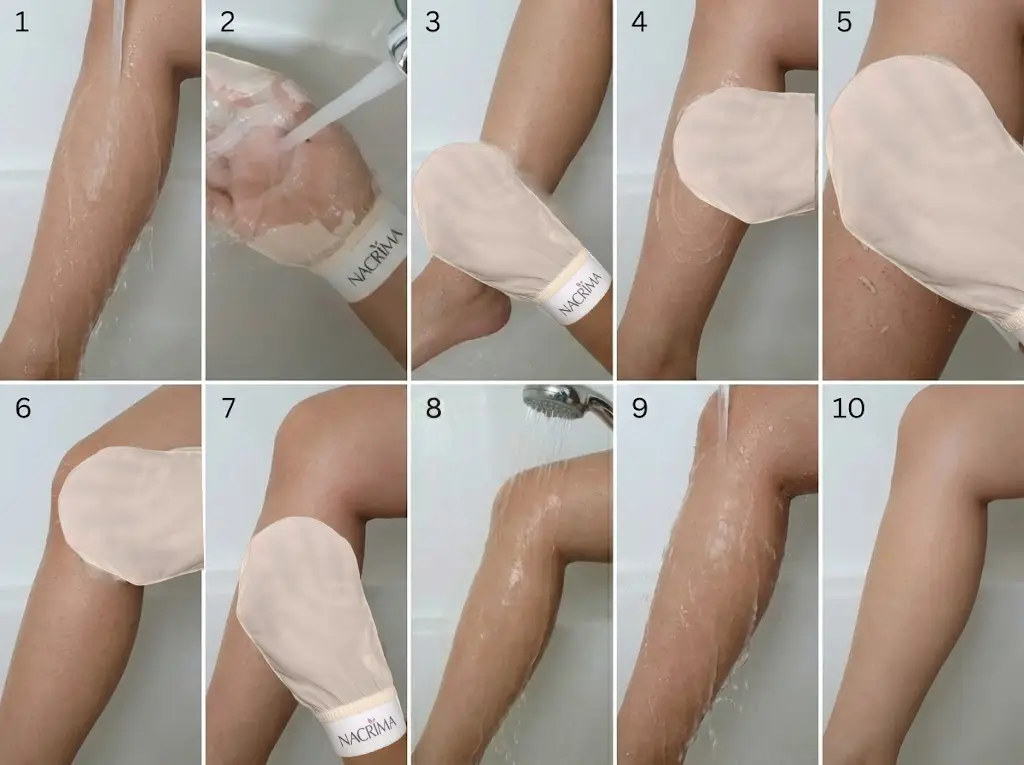 1
2
NACRIMA
3
NACRIMA
4
5
6
7
NACRIMA
8
9
10